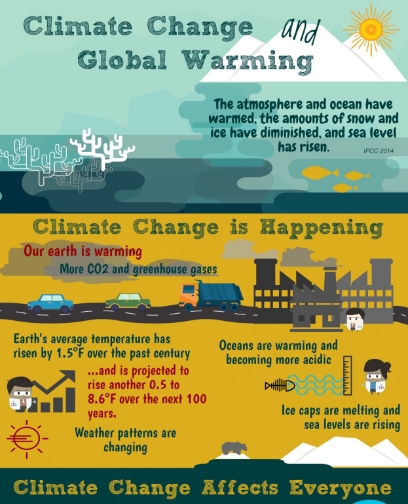 Climate Change and Global Warming

The atmosphere and ocean have warmed, the amounts of snow and ice have diminished, and sea level has risen.

IPCC 2014

Climate Change is Happening

Our earth is warming

More CO2 and greenhouse gases

Earth's average temperature has risen by 1.5°F over the past century

...and is projected to rise another 0.5 to 8.6°F over the next 100 years.

Weather patterns are changing

Oceans are warming and becoming more acidic

Ice caps are melting and sea levels are rising

Climate Change Affects Everyone