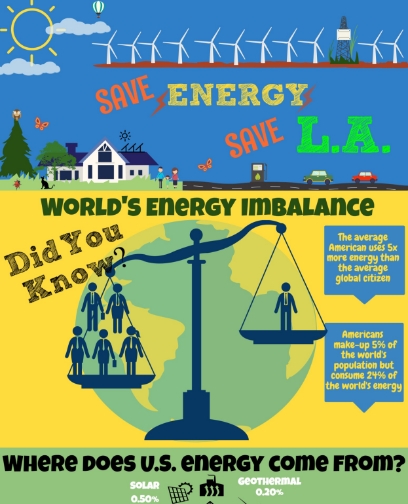 SAVE ENERGY

SAVE L.A.

WORLD'S ENERGY IMBALANCE

Did You Know?

The average American uses 5x more energy than the average global citizen

Americans make-up 5% of the world's population but consume 24% of the world's energy

WHERE DOES U.S. ENERGY COME FROM?

SOLAR 0.50%

GEOTHERMAL 0.20%