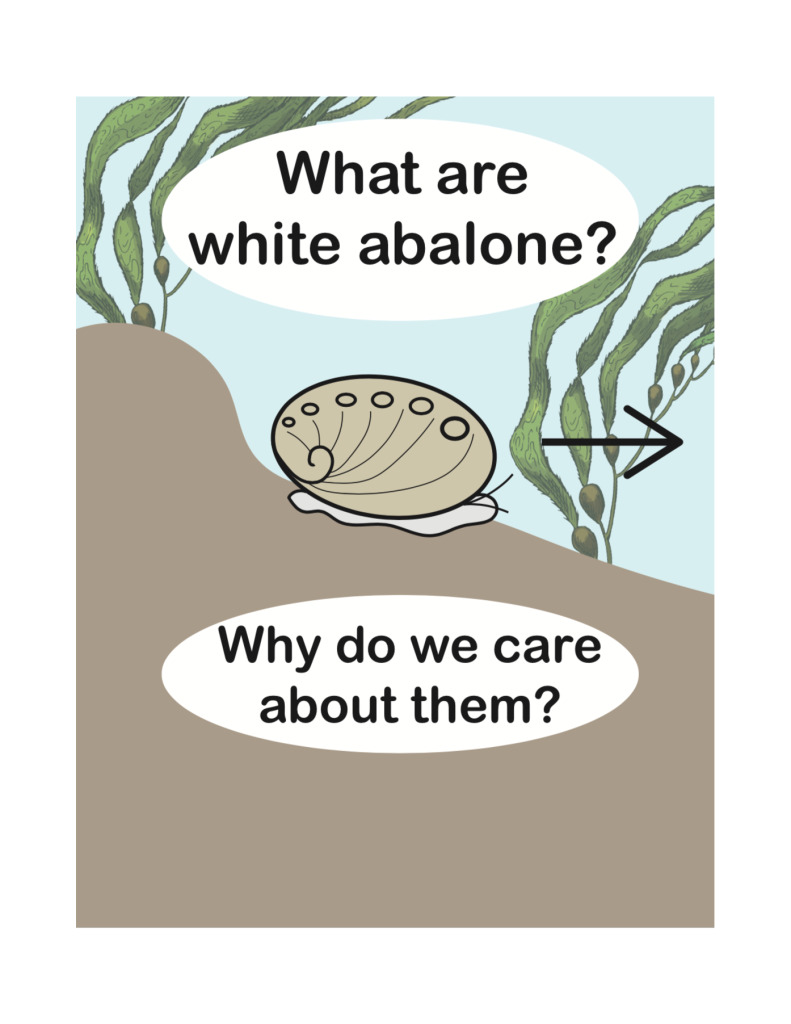 What are white abalone?

Why do we care about them?